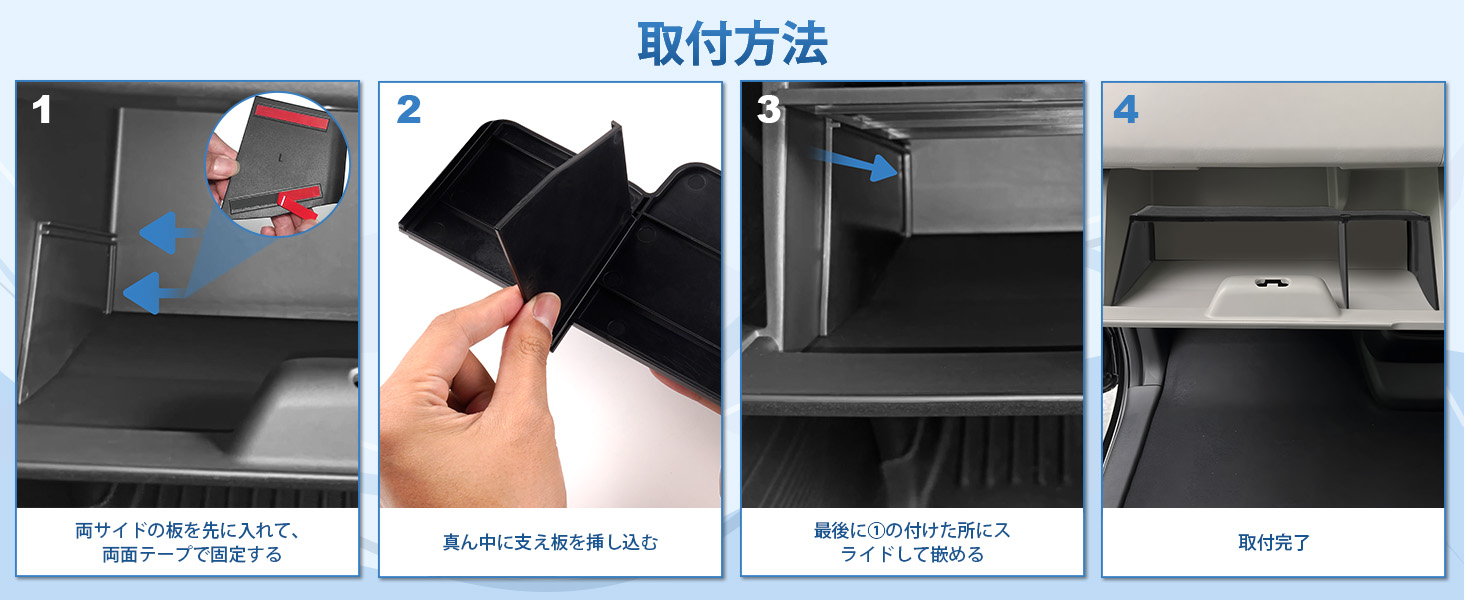 取付方法

1
L
両サイドの板を先に入れて、両面テープで固定する

2
真ん中に支え板を挿し込む

3
最後に①の付けた所にスライドして嵌める

4
取付完了