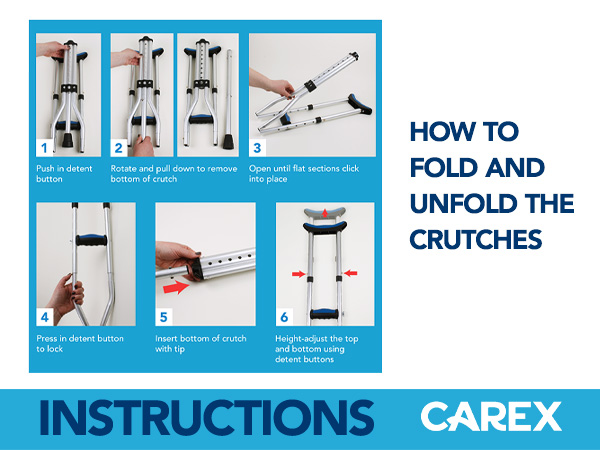 1

Push in detent button

2

Rotate and pull down to remove bottom of crutch

3

Open until flat sections click into place

4

Press in detent button to lock

5

Insert bottom of crutch with tip

6

Height-adjust the top and bottom using detent buttons

HOW TO FOLD AND UNFOLD THE CRUTCHES

INSTRUCTIONS

CAREX