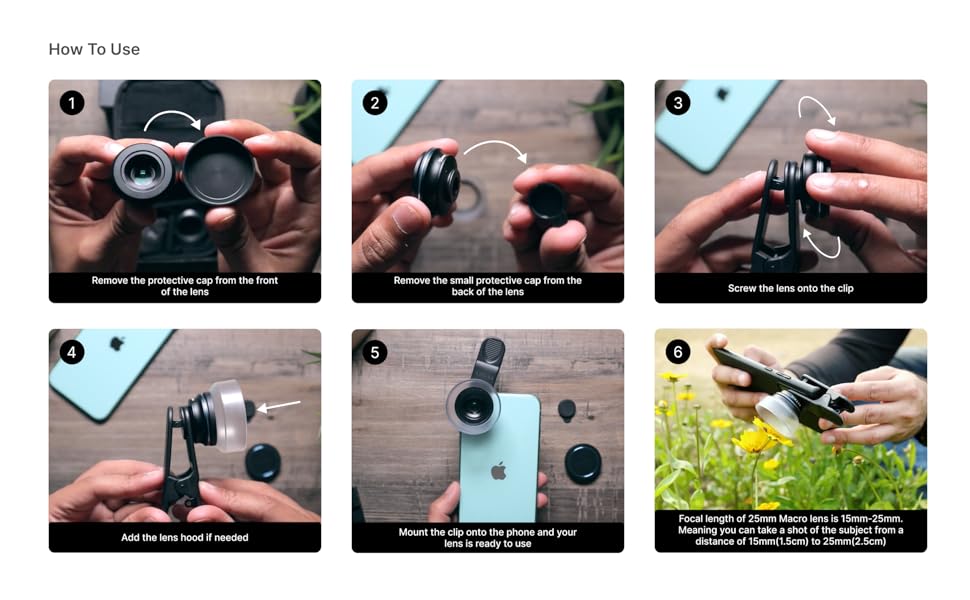 How To Use

1
Remove the protective cap from the front of the lens

2
Remove the small protective cap from the back of the lens

3
Screw the lens onto the clip

4
Add the lens hood if needed

5
Mount the clip onto the phone and your lens is ready to use

6
Focal length of 25mm Macro lens is 15mm-25mm. Meaning you can take a shot of the subject from a distance of 15mm(1.5cm) to 25mm(2.5cm)