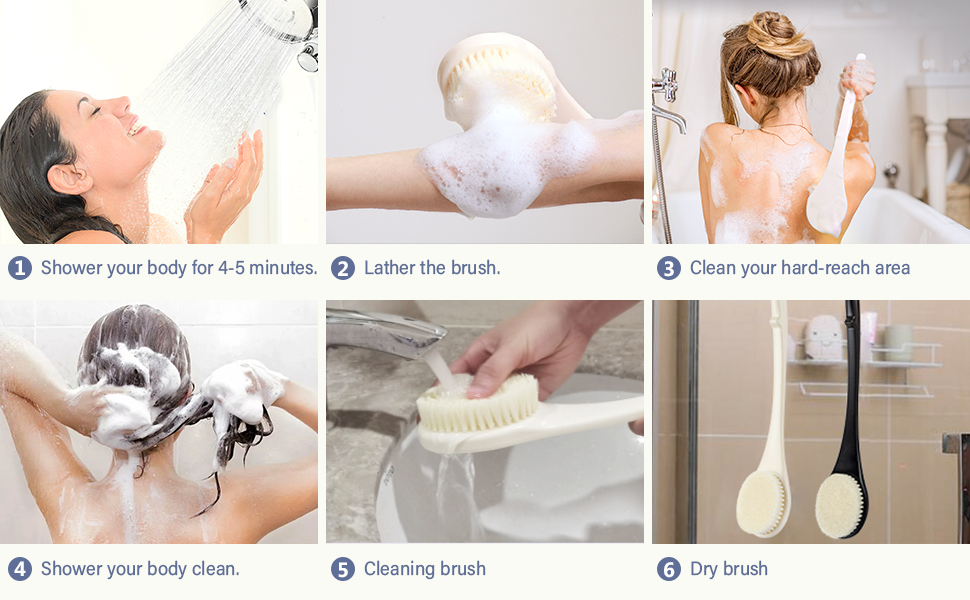 1 Shower your body for 4-5 minutes.

2 Lather the brush.

3 Clean your hard-reach area

4 Shower your body clean.

5 Cleaning brush

6 Dry brush