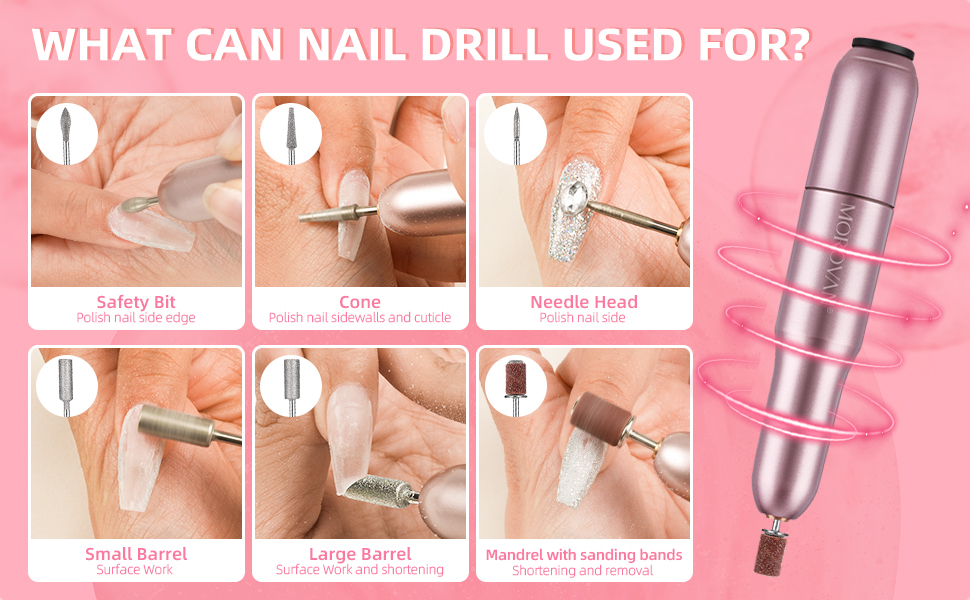 WHAT CAN NAIL DRILL USED FOR?

Safety Bit
Polish nail side edge

Cone
Polish nail sidewalls and cuticle

Needle Head
Polish nail side

Small Barrel
Surface Work

Large Barrel
Surface Work and shortening

Mandrel with sanding bands
Shortening and removal

MOROVAN