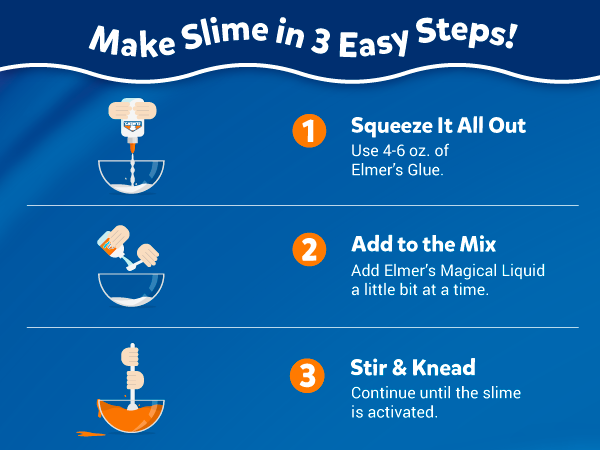 Make Slime in 3 Easy Steps!

1 Squeeze It All Out
Use 4-6 oz. of Elmer's Glue.

2 Add to the Mix
Add Elmer's Magical Liquid a little bit at a time.

3 Stir & Knead
Continue until the slime is activated.