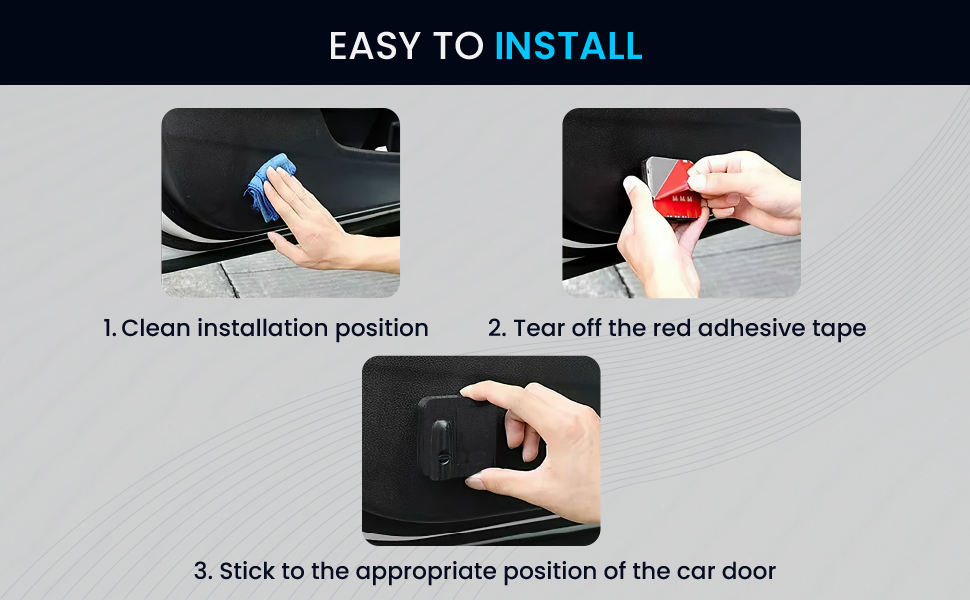 EASY TO INSTALL

1. Clean installation position

2. Tear off the red adhesive tape

3. Stick to the appropriate position of the car door