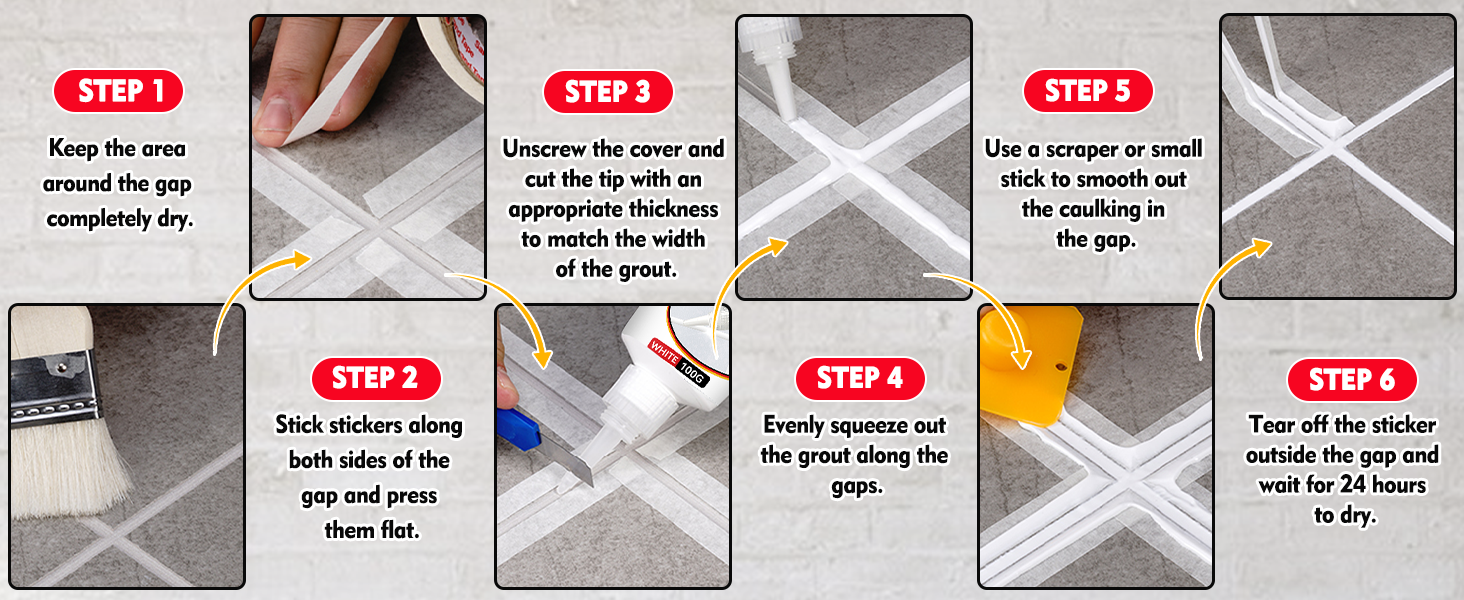 STEP 1

Keep the area around the gap completely dry.

STEP 2

Stick stickers along both sides of the gap and press them flat.

STEP 3

Unscrew the cover and cut the tip with an appropriate thickness to match the width of the grout.

WHITE 100G

STEP 4

Evenly squeeze out the grout along the gaps.

STEP 5

Use a scraper or small stick to smooth out the caulking in the gap.

STEP 6

Tear off the sticker outside the gap and wait for 24 hours to dry.