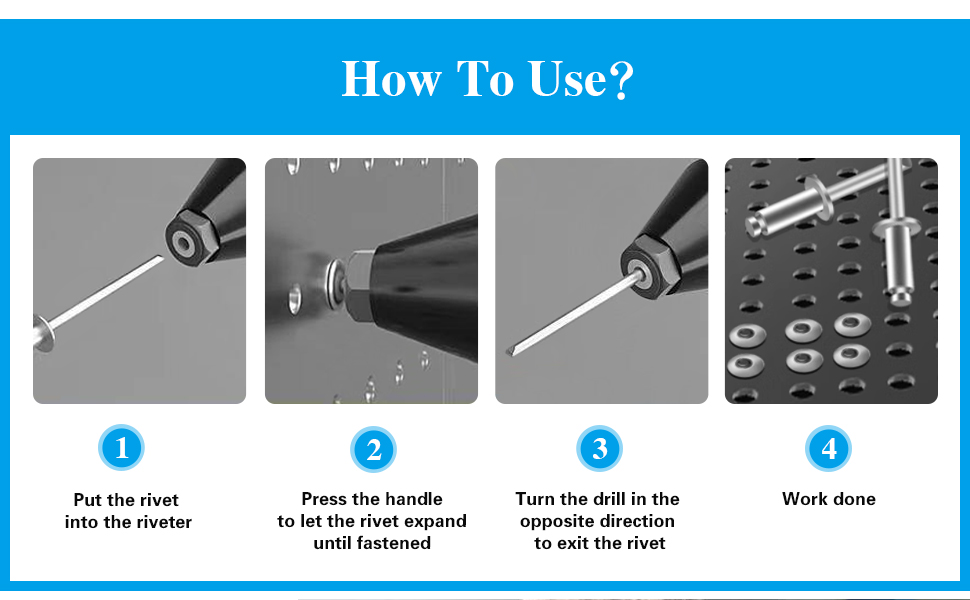 How To Use?

1

Put the rivet into the riveter

2

Press the handle to let the rivet expand until fastened

3

Turn the drill in the opposite direction to exit the rivet

4

Work done