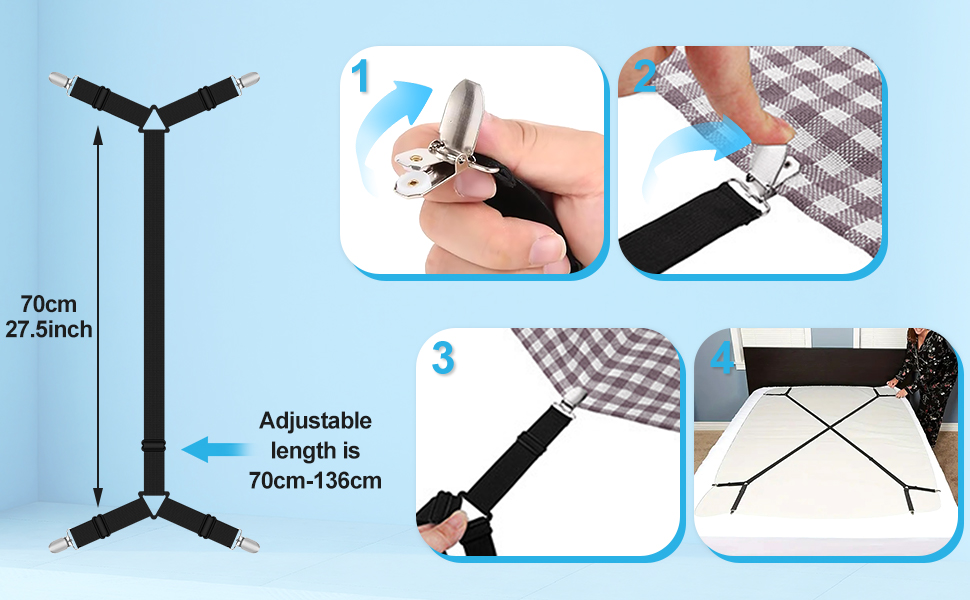 70cm
27.5inch

Adjustable length is 70cm-136cm

1

2

3

4