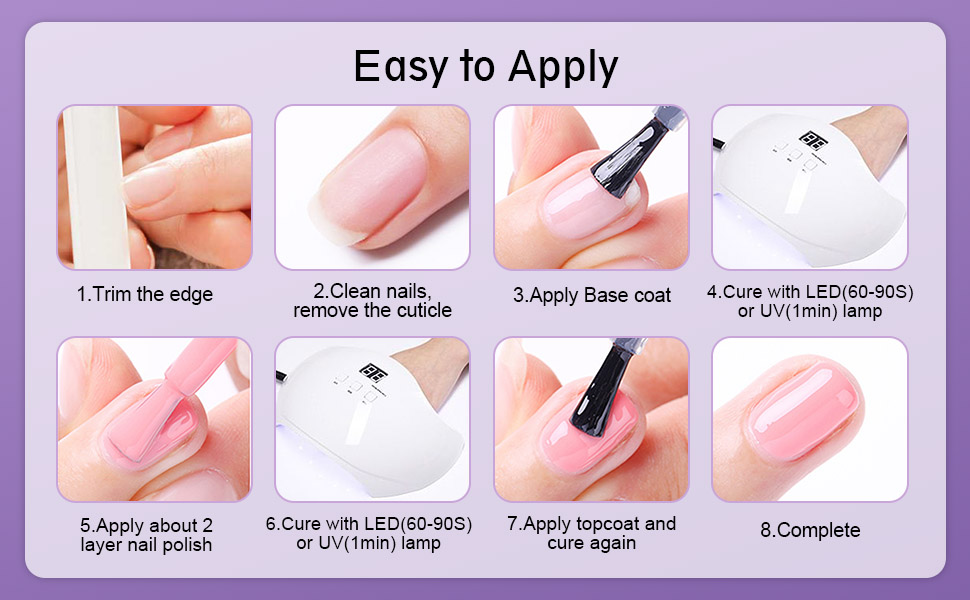 Easy to Apply

1.Trim the edge

2.Clean nails, remove the cuticle

3.Apply Base coat

4.Cure with LED(60-90S) or UV(1min) lamp

5.Apply about 2 layer nail polish

6.Cure with LED(60-90S) or UV(1min) lamp

7.Apply topcoat and cure again

8.Complete