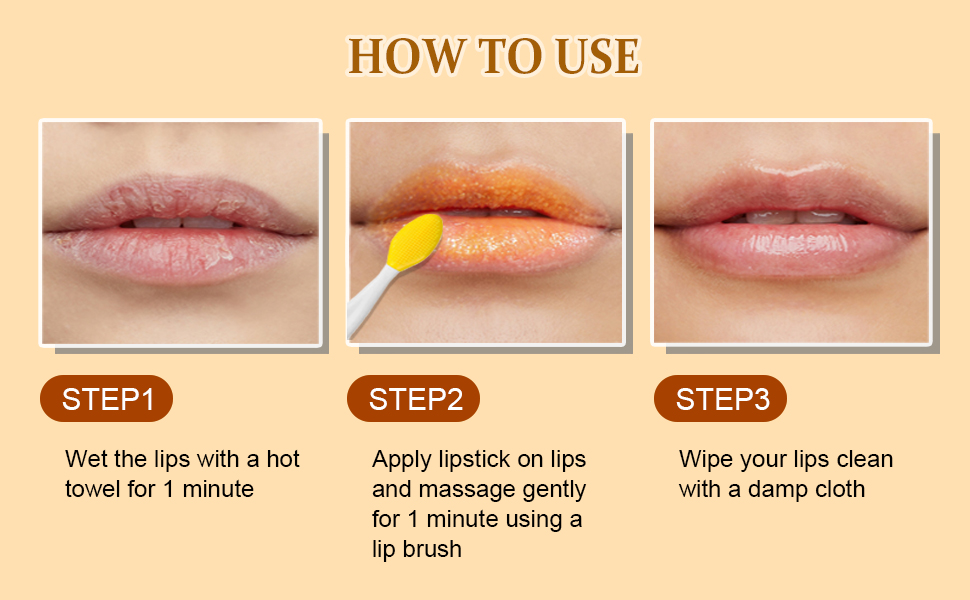 HOW TO USE

STEP1

Wet the lips with a hot towel for 1 minute

STEP2

Apply lipstick on lips and massage gently for 1 minute using a lip brush

STEP3

Wipe your lips clean with a damp cloth