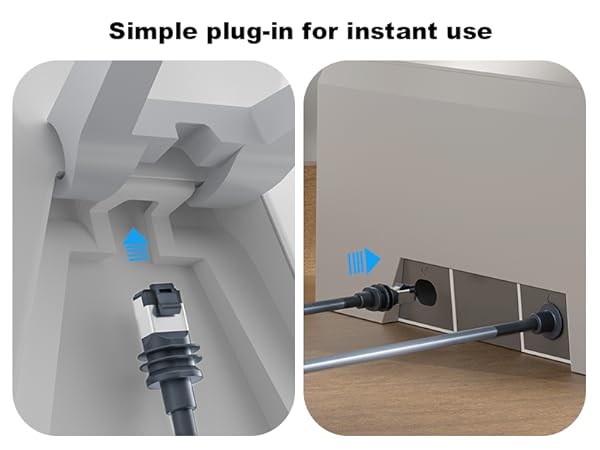 Simple plug-in for instant use