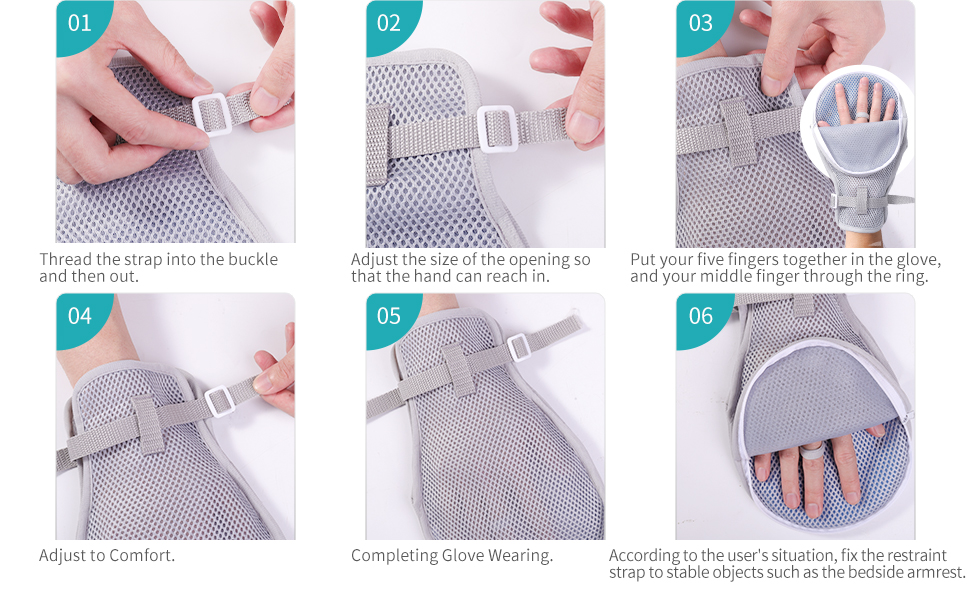 01

Thread the strap into the buckle and then out.

02

Adjust the size of the opening so that the hand can reach in.

03

Put your five fingers together in the glove, and your middle finger through the ring.

04

Adjust to Comfort.

05

Completing Glove Wearing.

06

According to the user's situation, fix the restraint strap to stable objects such as the bedside armrest.