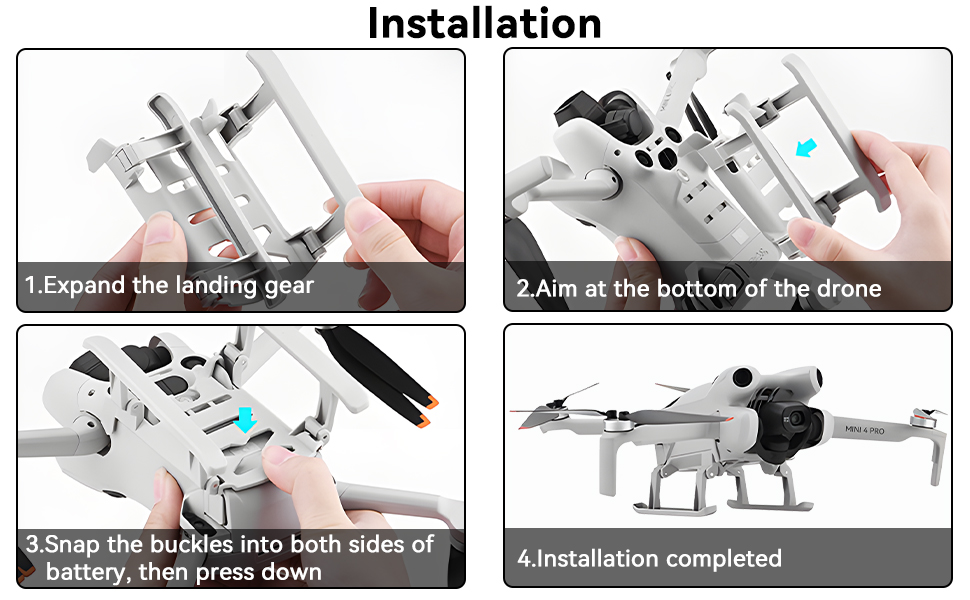 Installation

1.Expand the landing gear

2.Aim at the bottom of the drone

3.Snap the buckles into both sides of battery, then press down

MINI 4 PRO

4.Installation completed