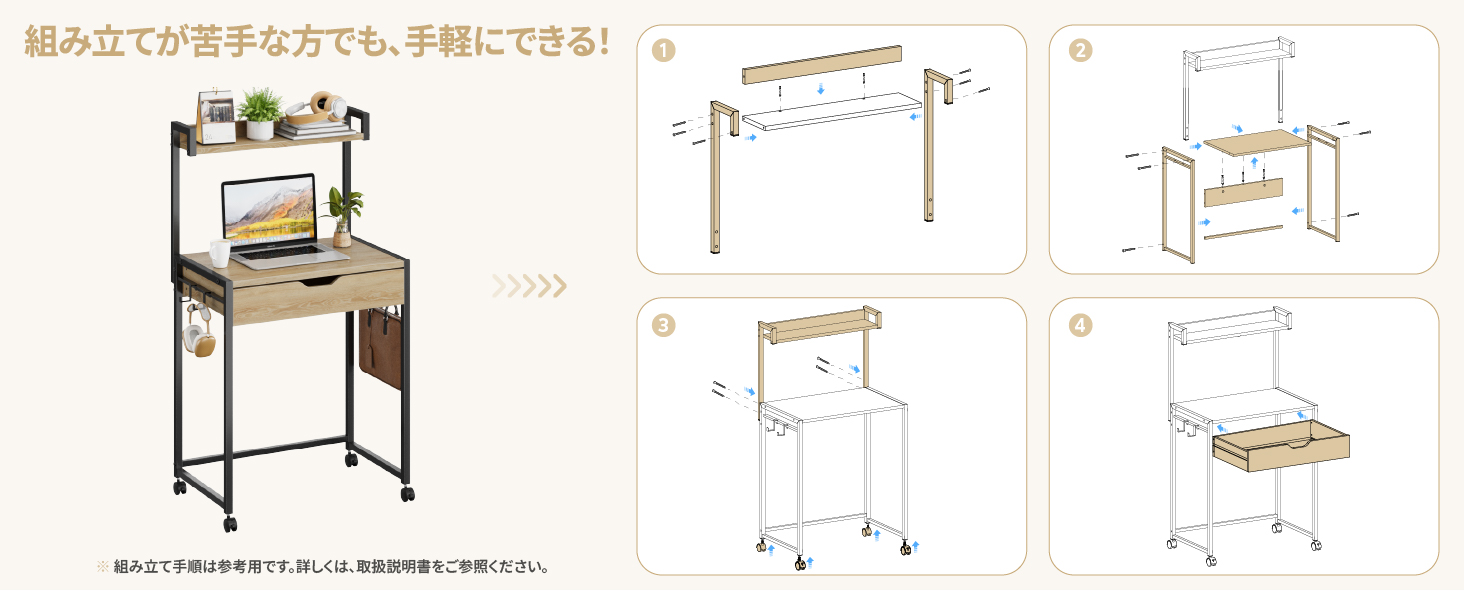 組み立てが苦手な方でも、手軽にできる！

※ 組み立て手順は参考用です。詳しくは、取扱説明書をご参照ください。

1

2

3

4