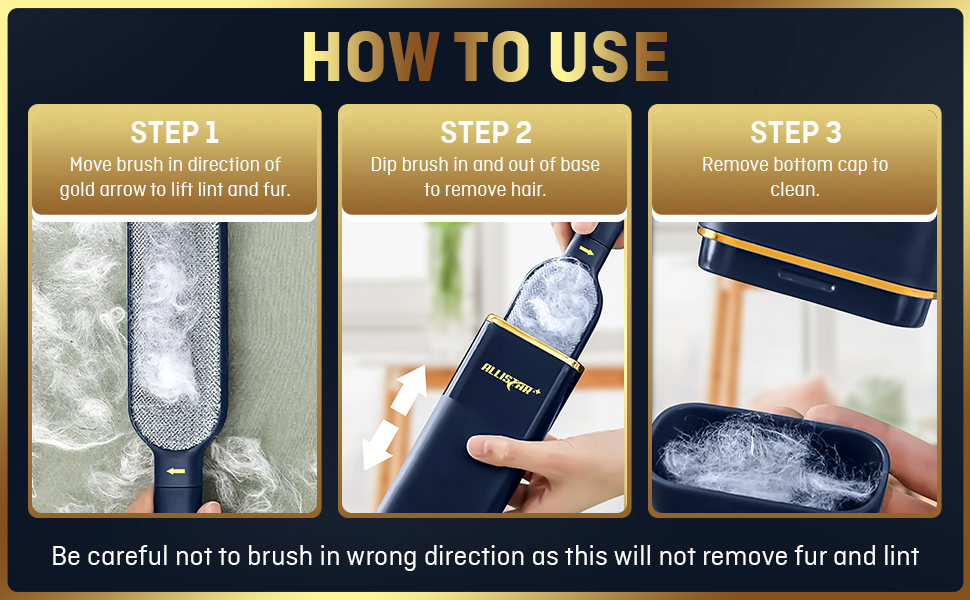 HOW TO USE

STEP 1
Move brush in direction of gold arrow to lift lint and fur.

STEP 2
Dip brush in and out of base to remove hair.

ALLISTAR

STEP 3
Remove bottom cap to clean.

Be careful not to brush in wrong direction as this will not remove fur and lint