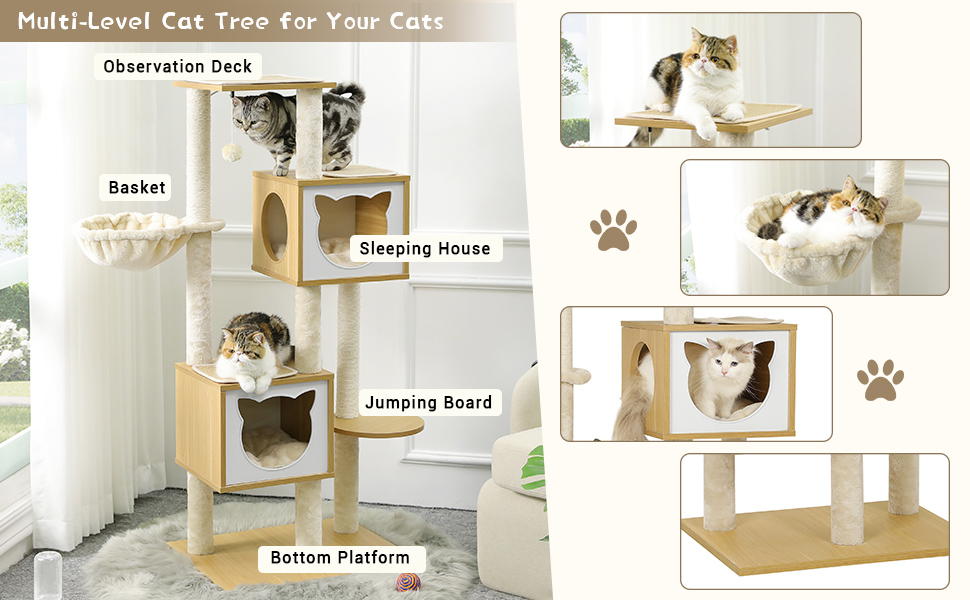 Multi-Level Cat Tree for Your Cats

Observation Deck

Basket

Sleeping House

Jumping Board

Bottom Platform