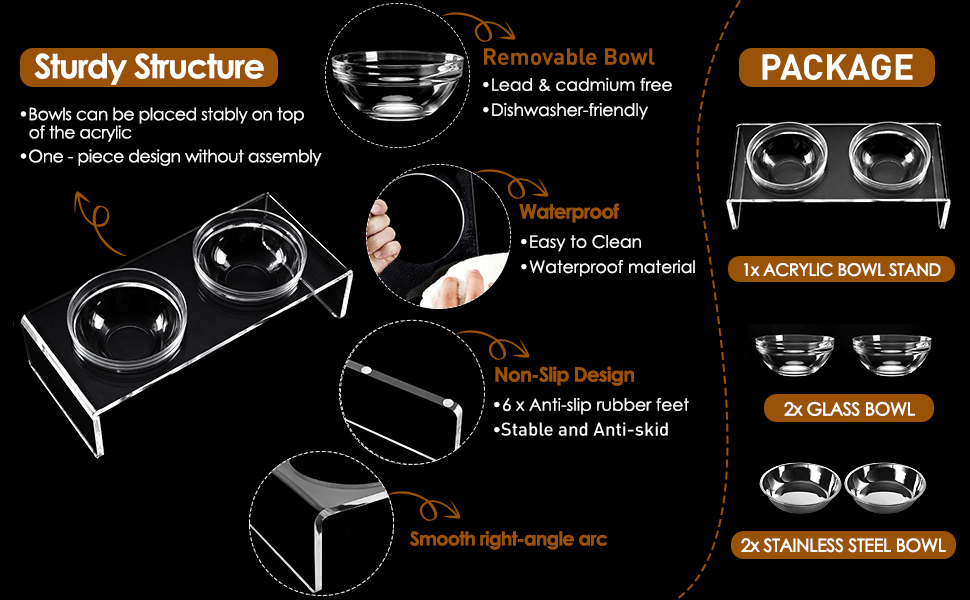 Sturdy Structure

•Bowls can be placed stably on top of the acrylic

•One - piece design without assembly

Removable Bowl

•Lead & cadmium free

•Dishwasher-friendly

Waterproof

•Easy to Clean

•Waterproof material

Non-Slip Design

•6 x Anti-slip rubber feet

•Stable and Anti-skid

Smooth right-angle arc

PACKAGE

1x ACRYLIC BOWL STAND

2x GLASS BOWL

2x STAINLESS STEEL BOWL