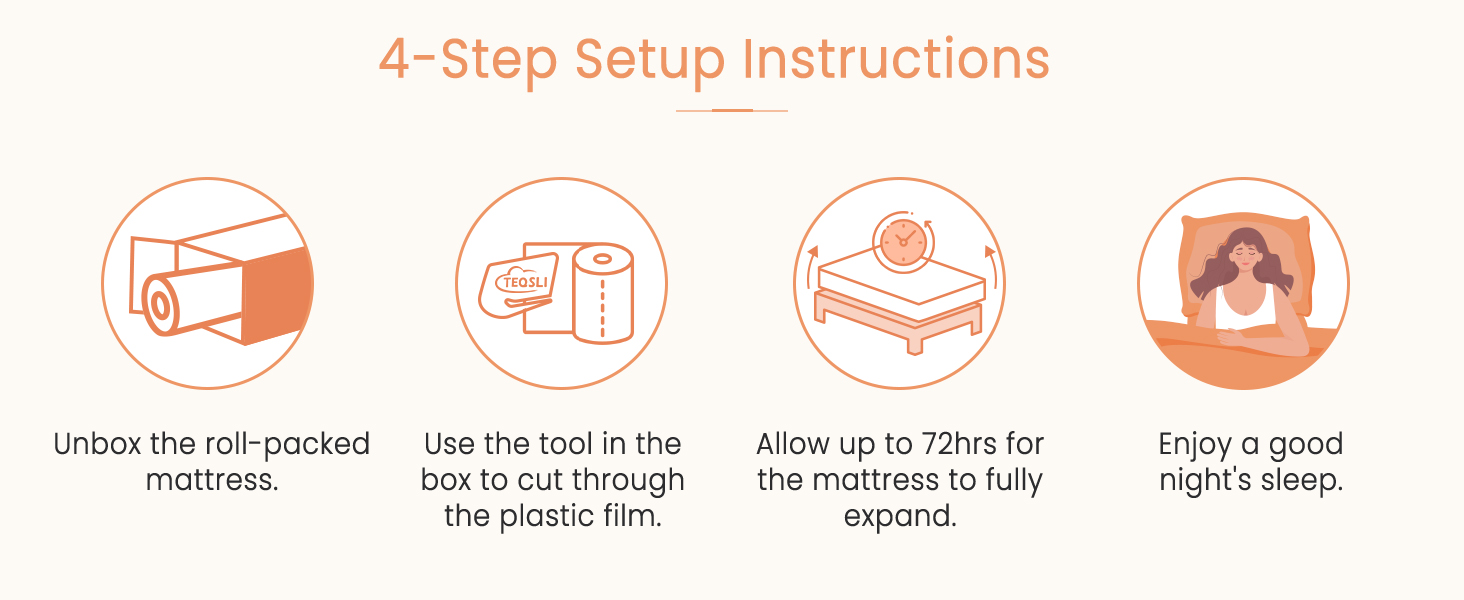 4-Step Setup Instructions

TEQSLI

Unbox the roll-packed mattress.

Use the tool in the box to cut through the plastic film.

Allow up to 72hrs for the mattress to fully expand.

Enjoy a good night's sleep.