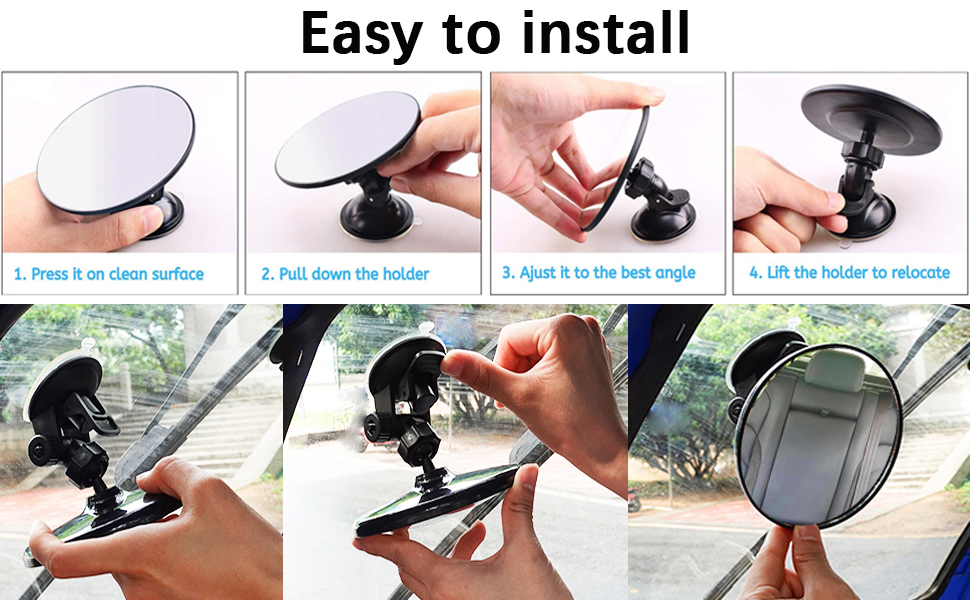 Easy to install

1. Press it on clean surface

2. Pull down the holder

3. Ajust it to the best angle

4. Lift the holder to relocate