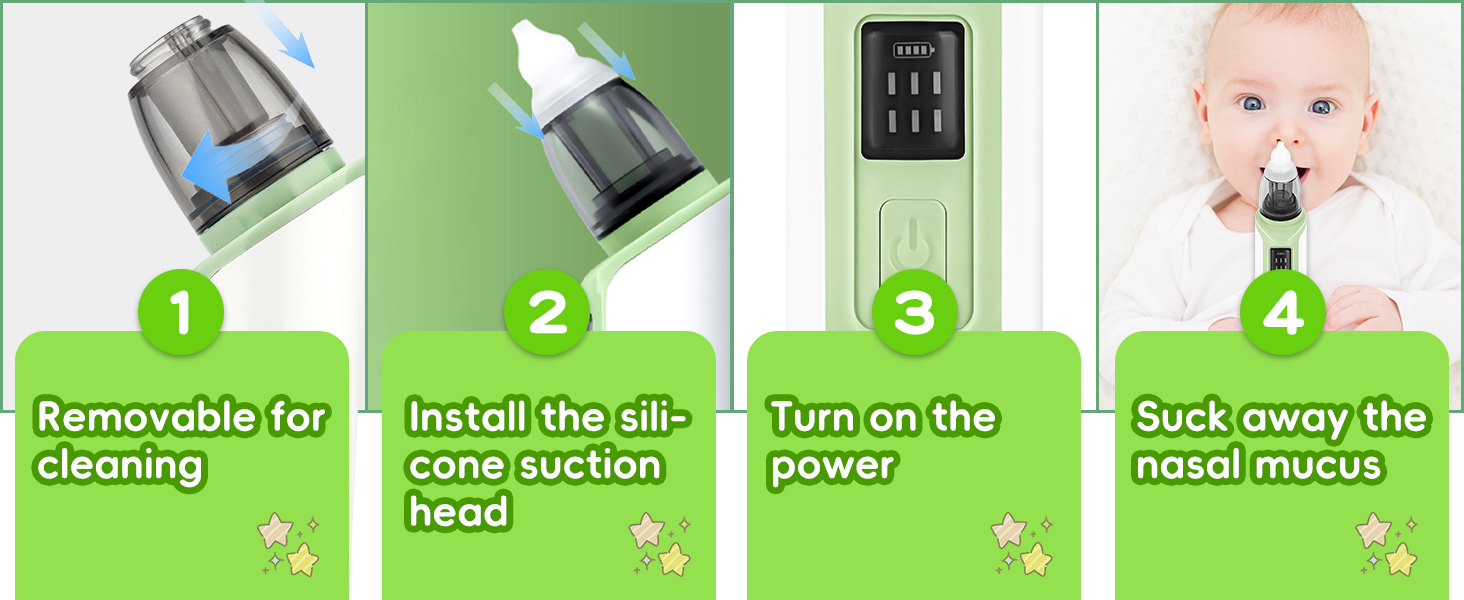 1
Removable for cleaning

2
Install the silicone suction head

3
Turn on the power

4
Suck away the nasal mucus