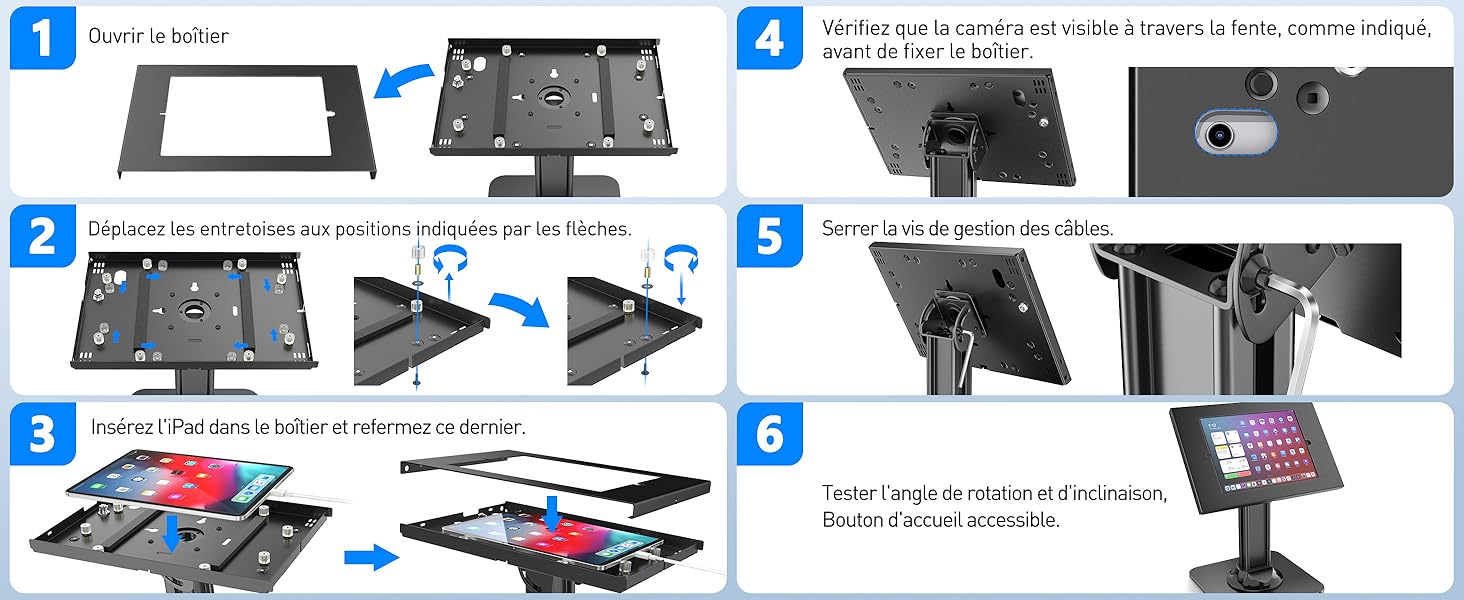 1

Ouvrir le boîtier

2

Déplacez les entretoises aux positions indiquées par les flèches.

3

Insérez l'iPad dans le boîtier et refermez ce dernier.

4

Vérifiez que la caméra est visible à travers la fente, comme indiqué, avant de fixer le boîtier.

5

Serrer la vis de gestion des câbles.

6

Tester l'angle de rotation et d'inclinaison, Bouton d'accueil accessible.