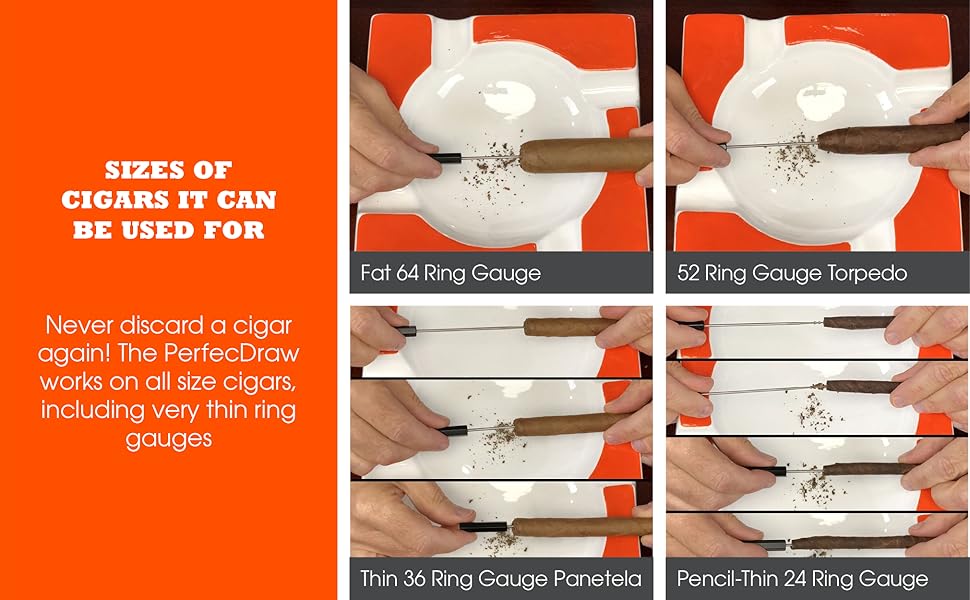 SIZES OF CIGARS IT CAN BE USED FOR

Never discard a cigar again! The PerfecDraw works on all size cigars, including very thin ring gauges

Fat 64 Ring Gauge

52 Ring Gauge Torpedo

Thin 36 Ring Gauge Panetela

Pencil-Thin 24 Ring Gauge