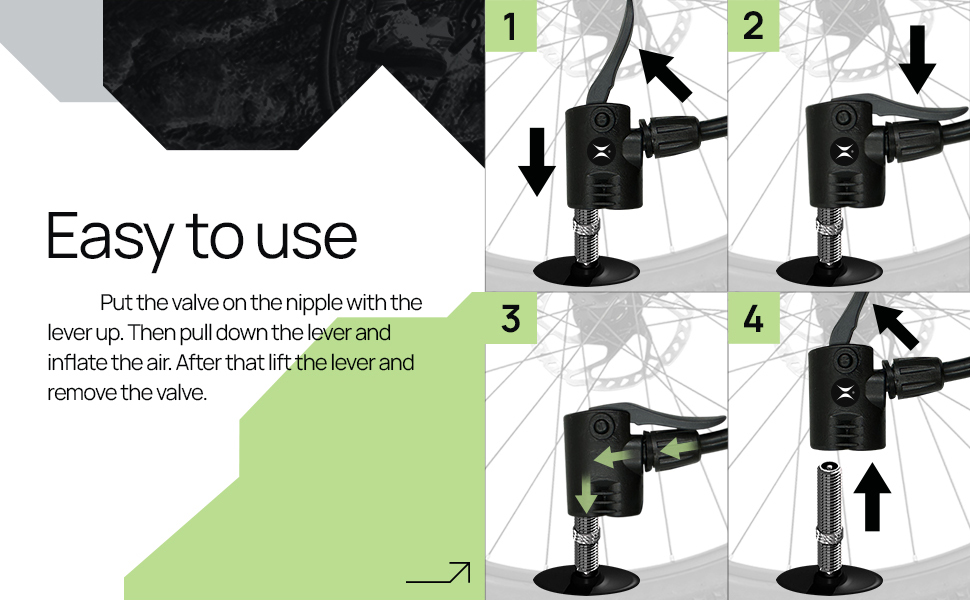 Easy to use

Put the valve on the nipple with the lever up. Then pull down the lever and inflate the air. After that lift the lever and remove the valve.

1

2

3

4