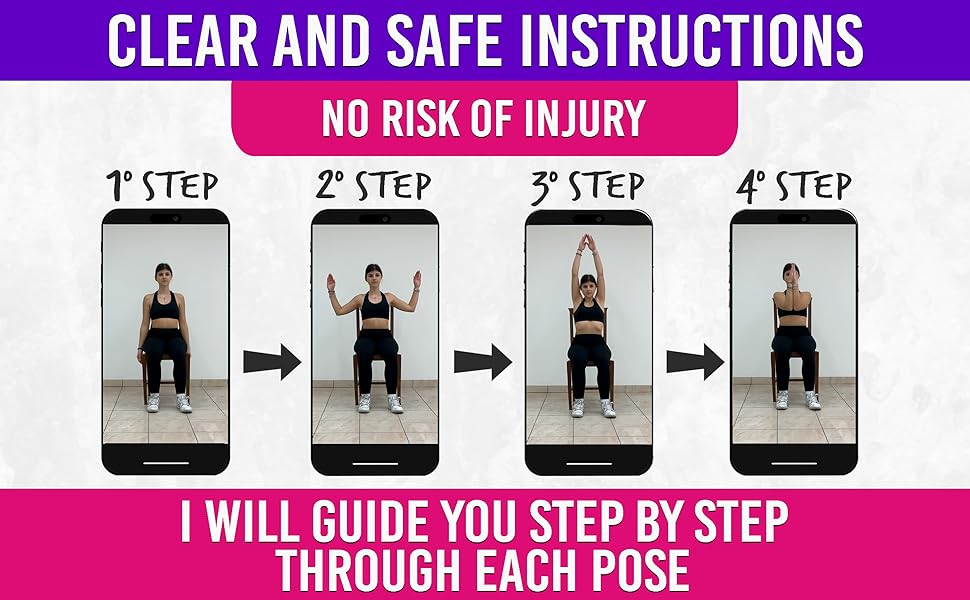 CLEAR AND SAFE INSTRUCTIONS

NO RISK OF INJURY

1° STEP

2° STEP

3° STEP

4° STEP

I WILL GUIDE YOU STEP BY STEP THROUGH EACH POSE