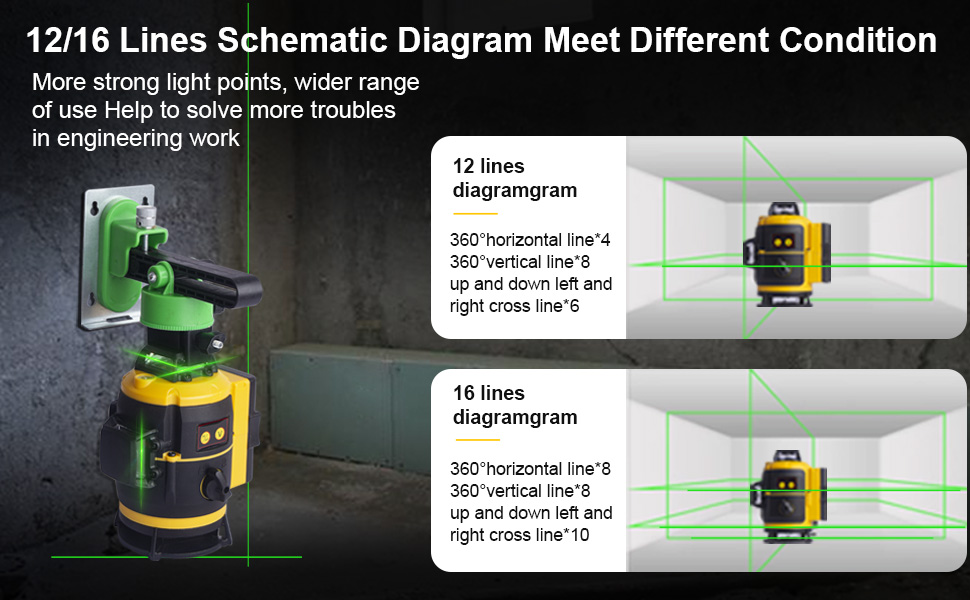 12/16 Lines Schematic Diagram Meet Different Condition

More strong light points, wider range of use Help to solve more troubles in engineering work

12 lines diagramgram

360°horizontal line*4
360°vertical line*8
up and down left and right cross line*6

16 lines diagramgram

360°horizontal line*8
360°vertical line*8
up and down left and right cross line*10