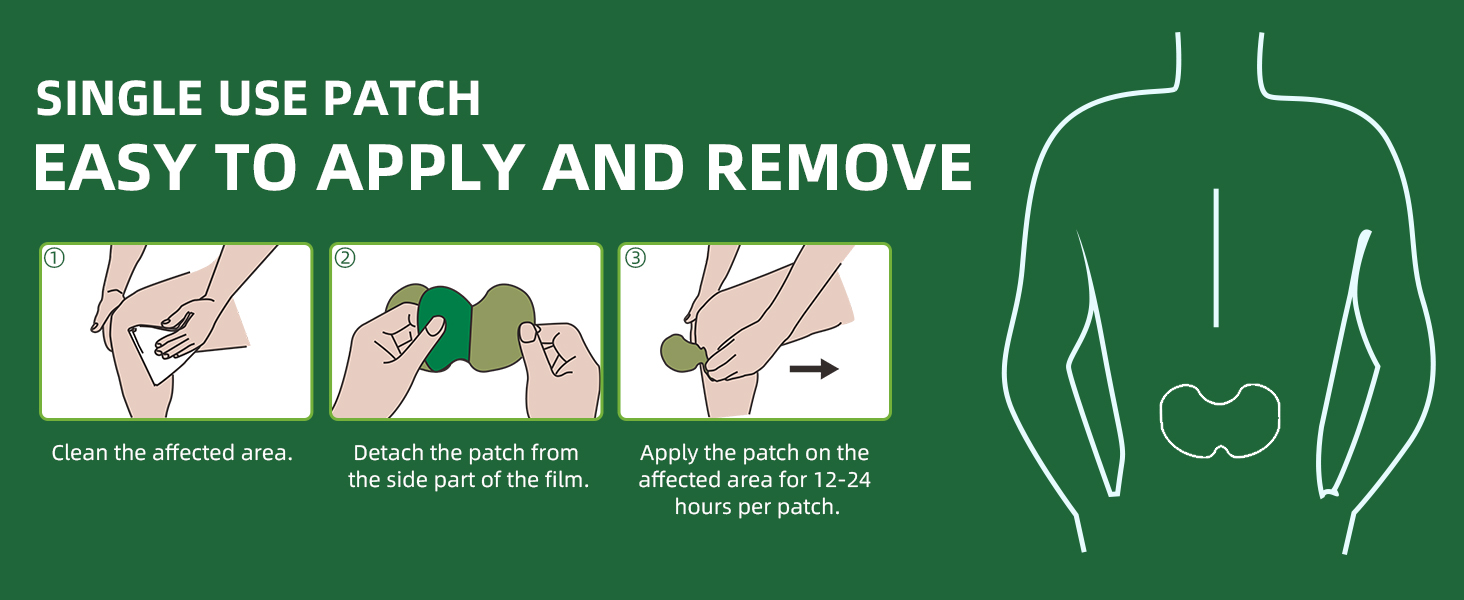 SINGLE USE PATCH
EASY TO APPLY AND REMOVE

①

Clean the affected area.

②

Detach the patch from the side part of the film.

③

Apply the patch on the affected area for 12-24 hours per patch.