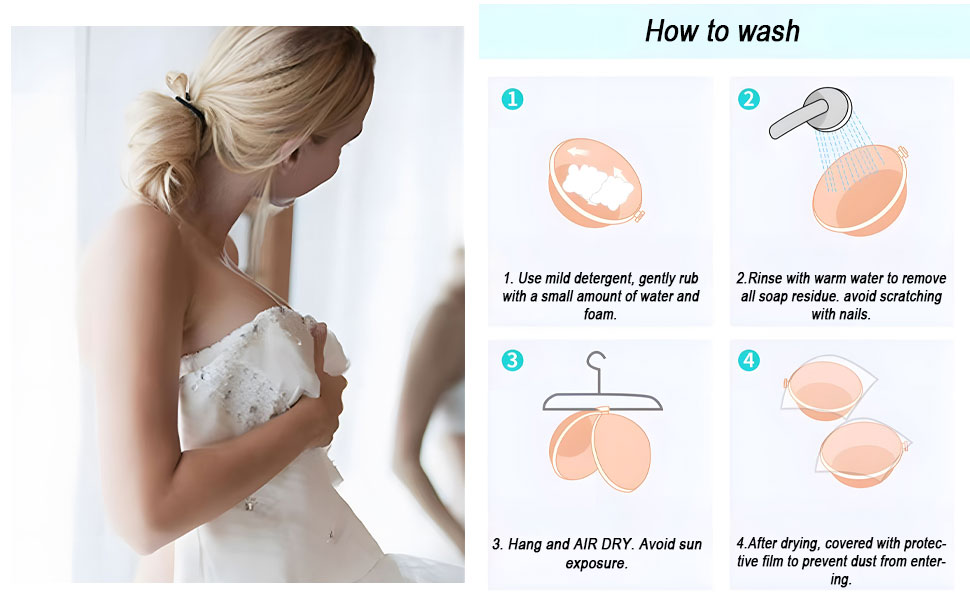 How to wash

1

1. Use mild detergent, gently rub with a small amount of water and foam.

2

2.Rinse with warm water to remove all soap residue. avoid scratching with nails.

3

3. Hang and AIR DRY. Avoid sun exposure.

4

4.After drying, covered with protective film to prevent dust from entering.