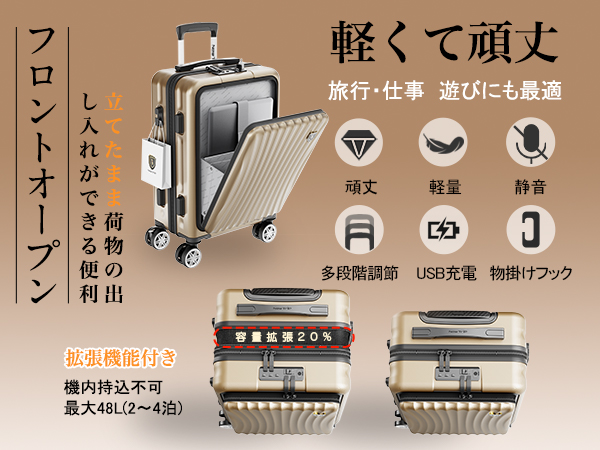 フロントオープン

立てたまま荷物の出し入れができる便利

軽くて頑丈

旅行・仕事　遊びにも最適

頑丈　軽量　静音

多段階調節　USB充電　物掛けフック

容量拡張20％

拡張機能付き

機内持込不可
最大48L(2～4泊)