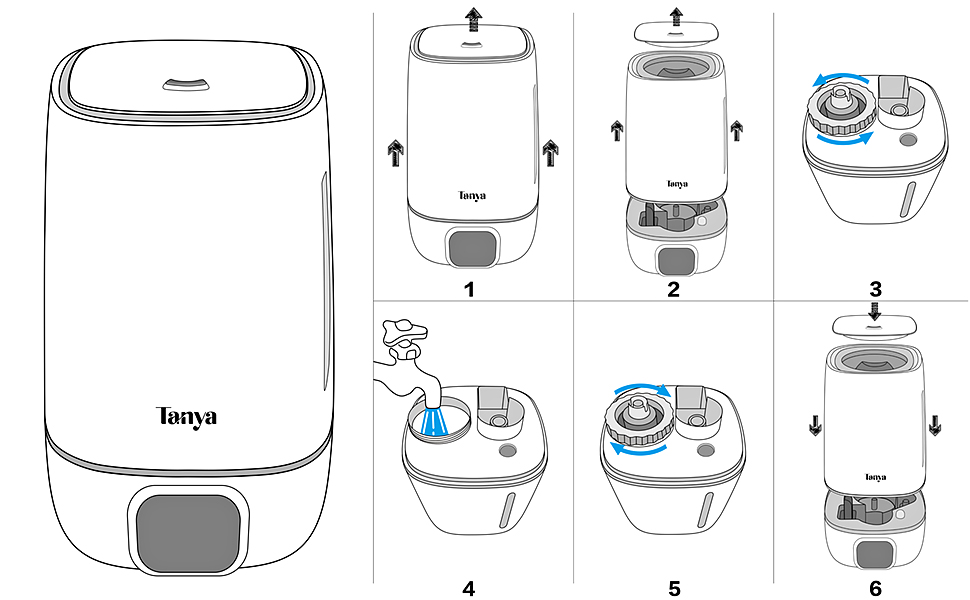 Tanya

Tanya

1

Tanya

2

3

4

5

Tanya

6