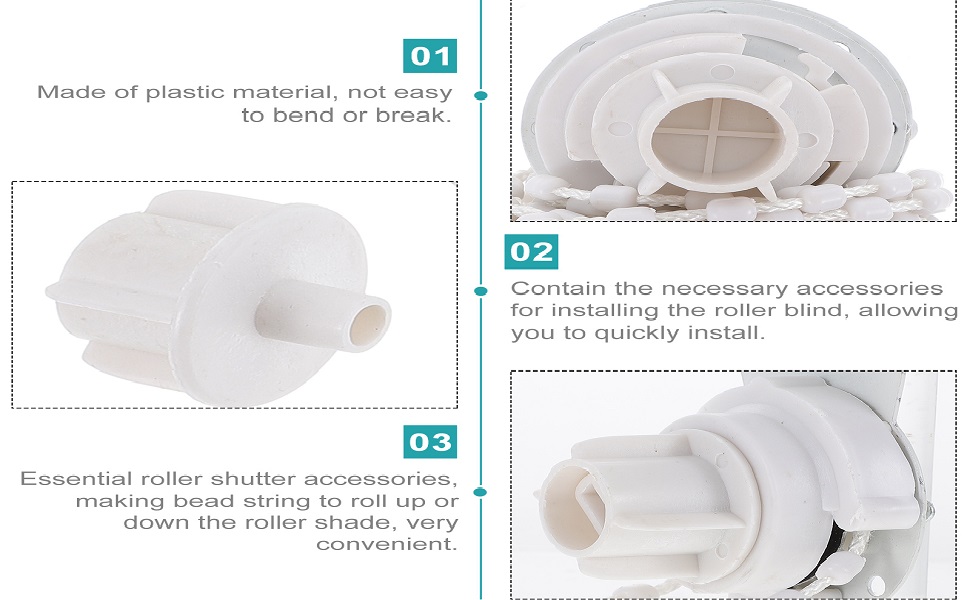 01

Made of plastic material, not easy to bend or break.

02

Contain the necessary accessories for installing the roller blind, allowing you to quickly install.

03

Essential roller shutter accessories, making bead string to roll up or down the roller shade, very convenient.