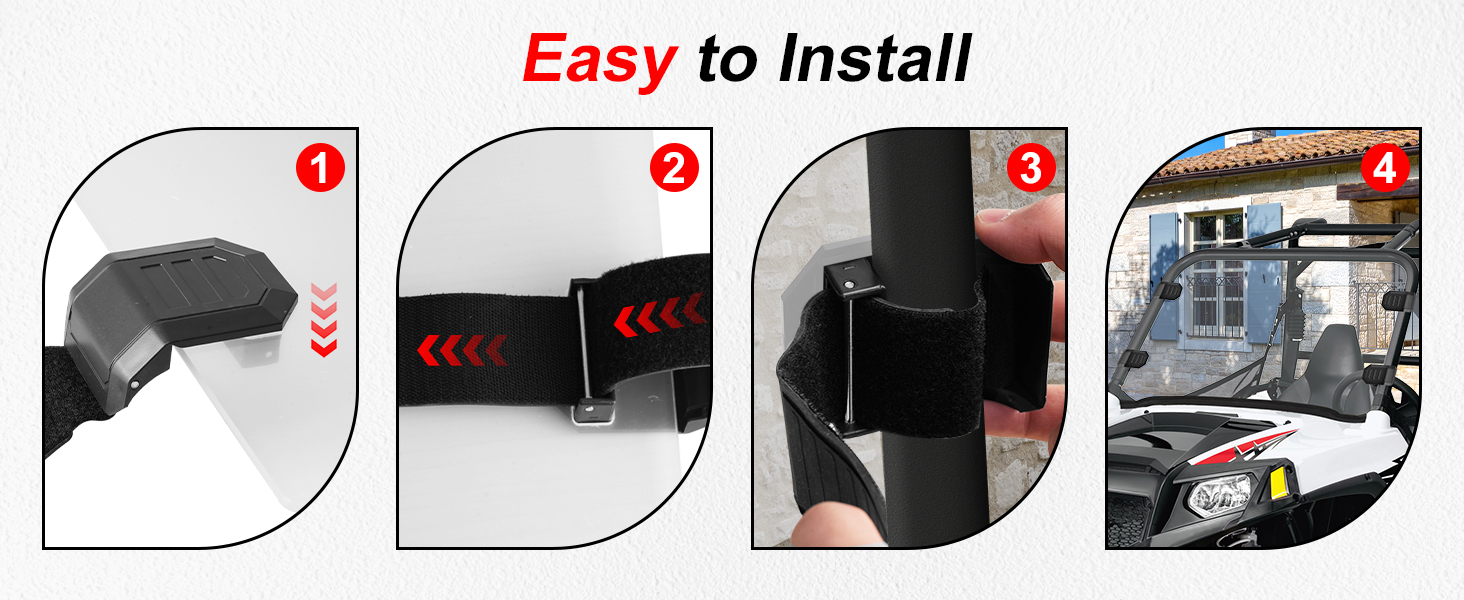 Easy to Install

1

2

3

4