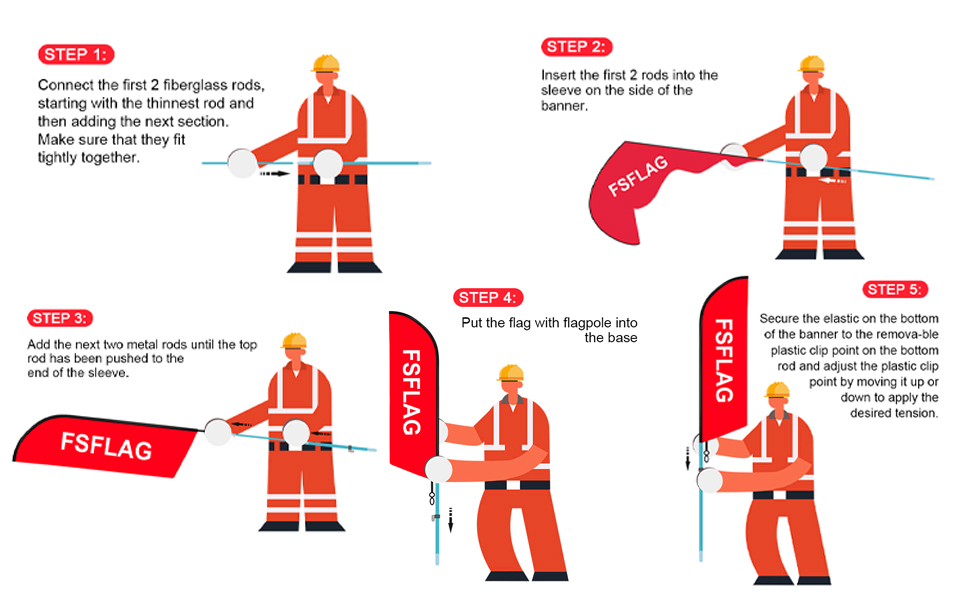 STEP 1:

Connect the first 2 fiberglass rods, starting with the thinnest rod and then adding the next section. Make sure that they fit tightly together.

STEP 2:

Insert the first 2 rods into the sleeve on the side of the banner.

FSFLAG

STEP 3:

Add the next two metal rods until the top rod has been pushed to the end of the sleeve.

FSFLAG

STEP 4:

Put the flag with flagpole into the base

FSFLAG

STEP 5:

Secure the elastic on the bottom of the banner to the remova-ble plastic clip point on the bottom rod and adjust the plastic clip point by moving it up or down to apply the desired tension.

FSFLAG