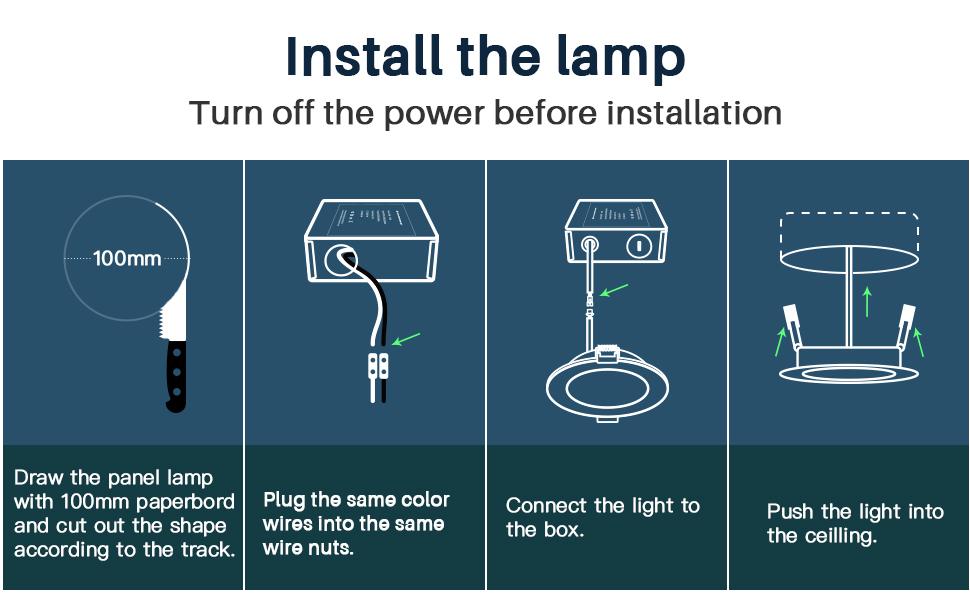 Install the lamp

Turn off the power before installation

100mm

Draw the panel lamp with 100mm paperbord and cut out the shape according to the track.

Plug the same color wires into the same wire nuts.

Connect the light to the box.

Push the light into the ceilling.