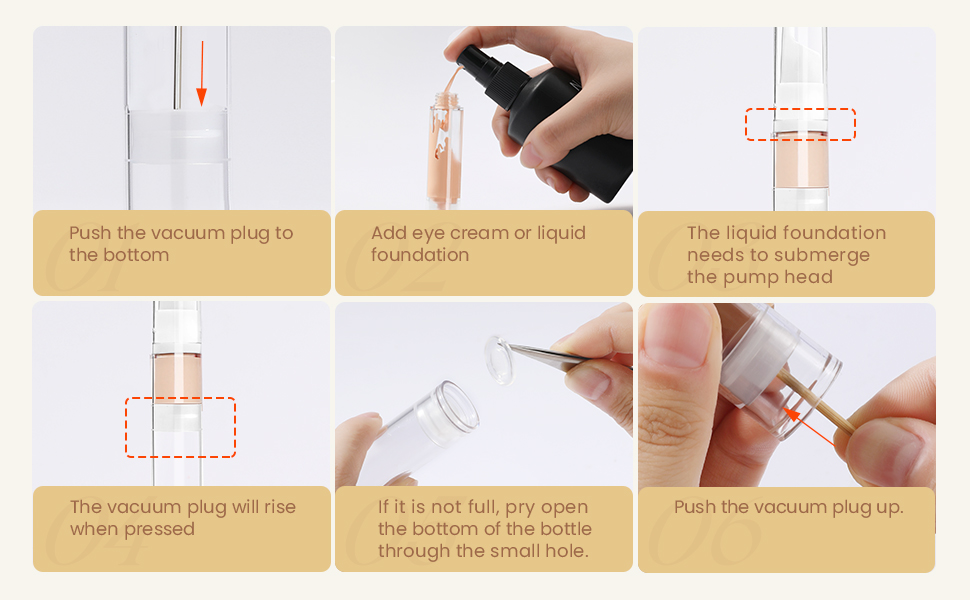 01 Push the vacuum plug to the bottom

02 Add eye cream or liquid foundation

03 The liquid foundation needs to submerge the pump head

04 The vacuum plug will rise when pressed

05 If it is not full, pry open the bottom of the bottle through the small hole.

06 Push the vacuum plug up.