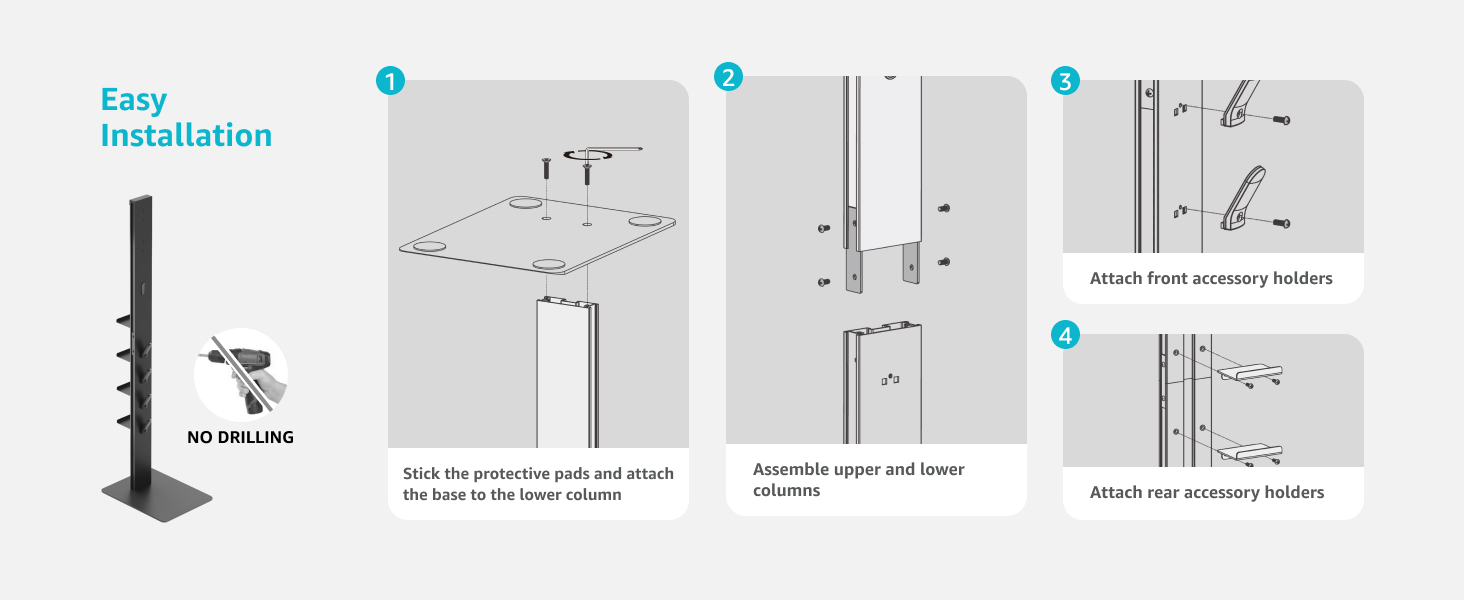 Easy Installation

NO DRILLING

1

Stick the protective pads and attach the base to the lower column

2

Assemble upper and lower columns

3

Attach front accessory holders

4

Attach rear accessory holders