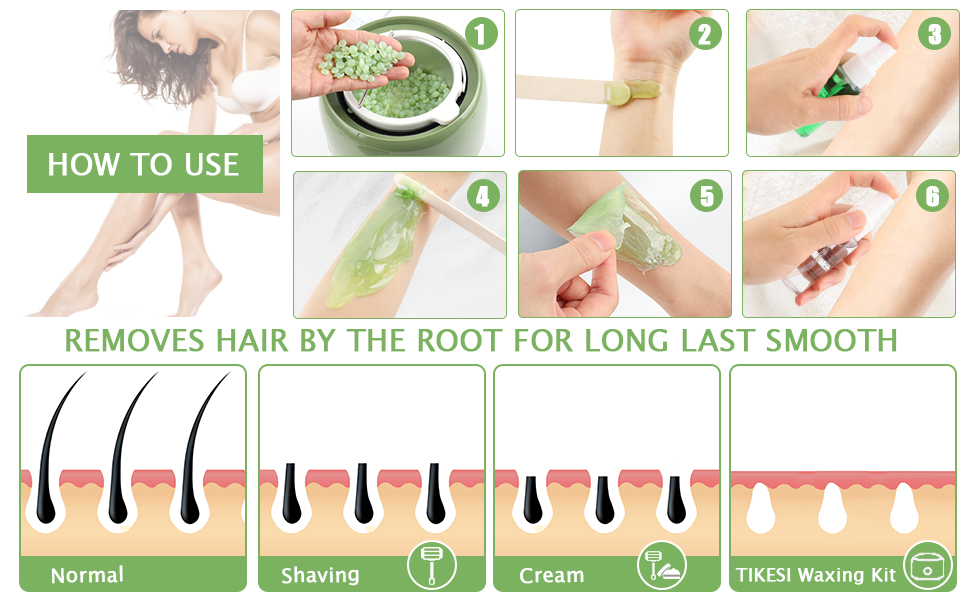 HOW TO USE

1

2

3

4

5

6

REMOVES HAIR BY THE ROOT FOR LONG LAST SMOOTH

Normal

Shaving

Cream

TIKESI Waxing Kit