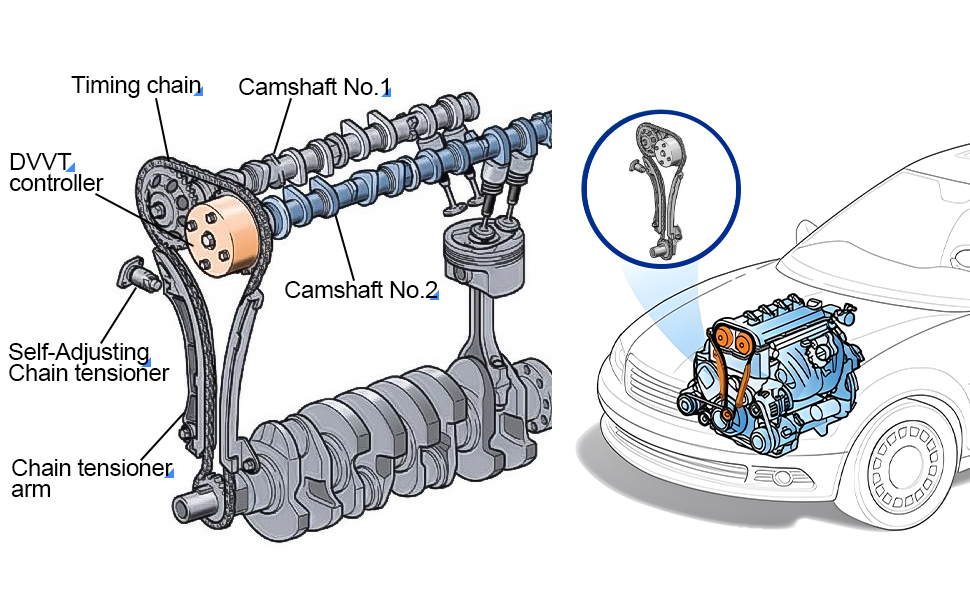 Timing chain
Camshaft No.1
DVVT controller
Camshaft No.2
Self-Adjusting Chain tensioner
Chain tensioner arm