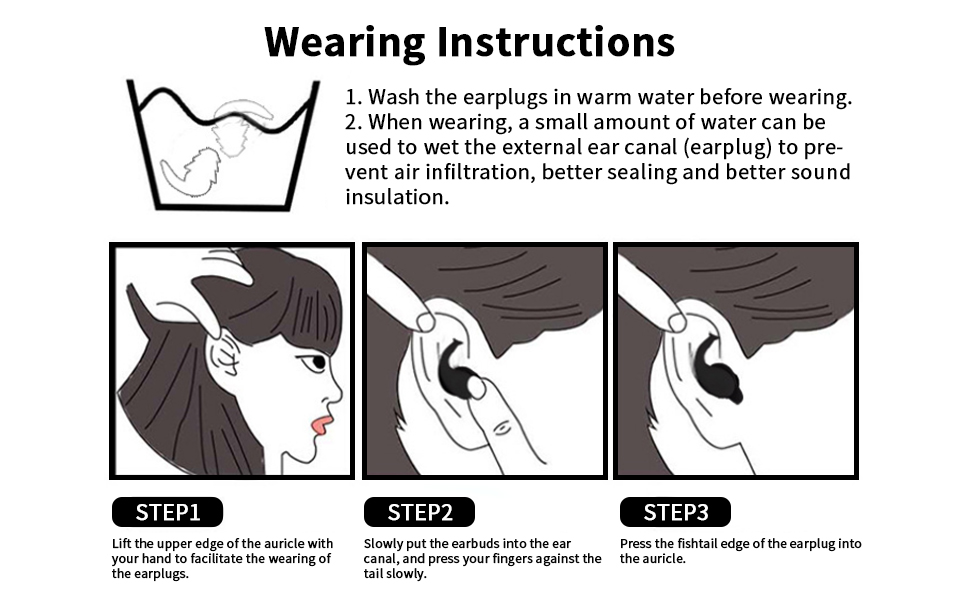 Wearing Instructions

1. Wash the earplugs in warm water before wearing.
2. When wearing, a small amount of water can be used to wet the external ear canal (earplug) to prevent air infiltration, better sealing and better sound insulation.

STEP1

Lift the upper edge of the auricle with your hand to facilitate the wearing of the earplugs.

STEP2

Slowly put the earbuds into the ear canal, and press your fingers against the tail slowly.

STEP3

Press the fishtail edge of the earplug into the auricle.