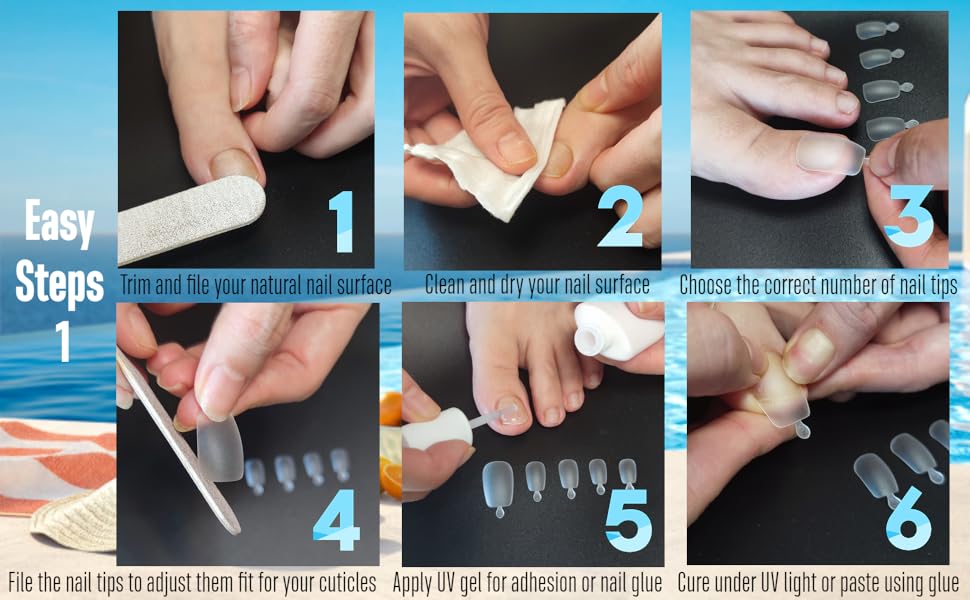 Easy Steps 1

1
Trim and file your natural nail surface

2
Clean and dry your nail surface

3
Choose the correct number of nail tips

4
File the nail tips to adjust them fit for your cuticles

5
Apply UV gel for adhesion or nail glue

6
Cure under UV light or paste using glue