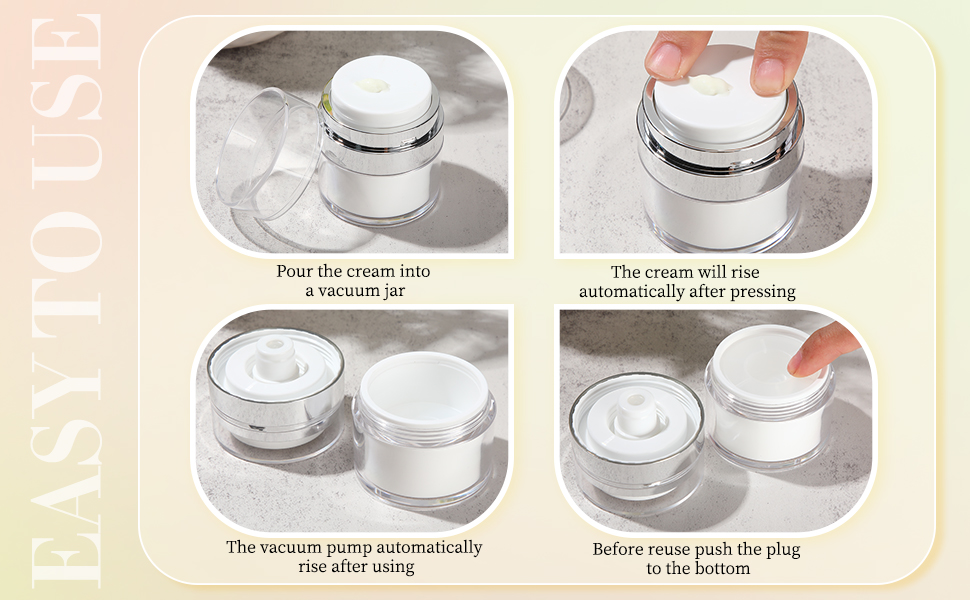 EASY TO USE

Pour the cream into a vacuum jar

The cream will rise automatically after pressing

The vacuum pump automatically rise after using

Before reuse push the plug to the bottom