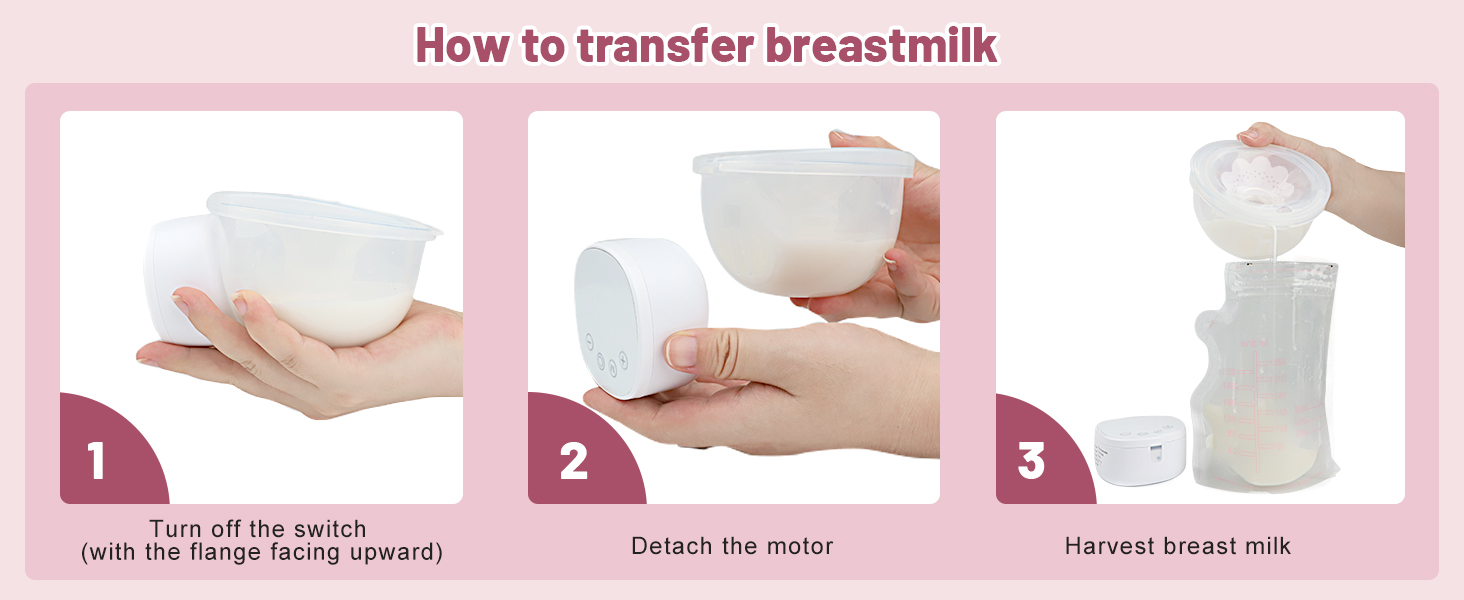 How to transfer breastmilk

1

Turn off the switch
(with the flange facing upward)

2

Detach the motor

3

Harvest breast milk