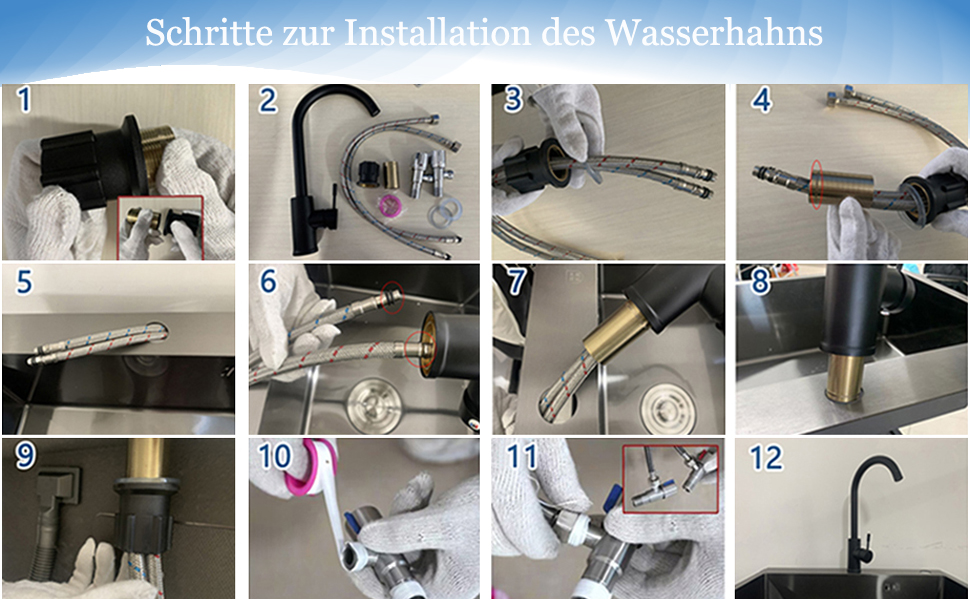 Schritte zur Installation des Wasserhahns

1

2

3

4

5

6

7

8

9

10

11

12