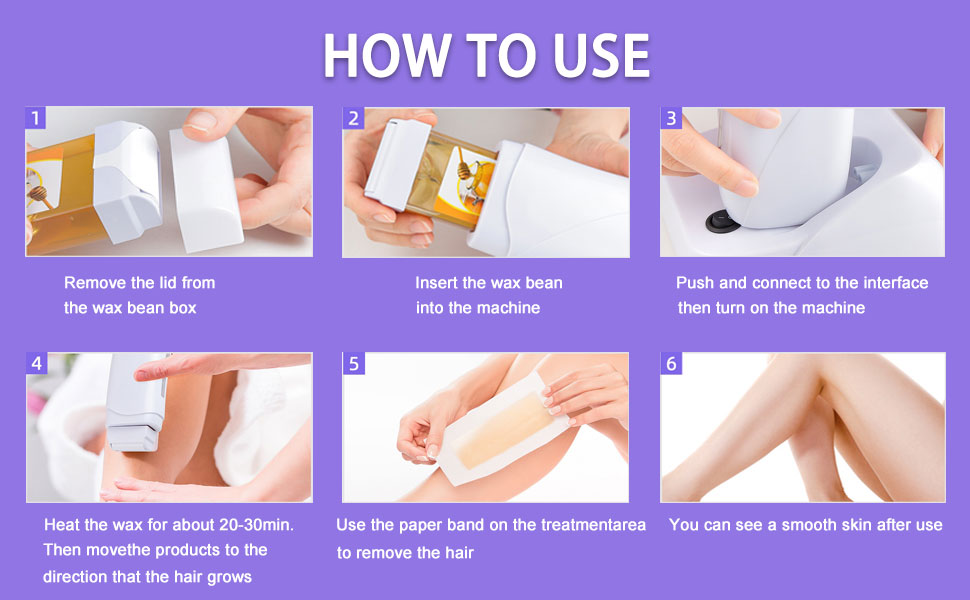 HOW TO USE

1

Remove the lid from the wax bean box

2

Insert the wax bean into the machine

3

Push and connect to the interface then turn on the machine

4

Heat the wax for about 20-30min. Then movethe products to the direction that the hair grows

5

Use the paper band on the treatmentarea to remove the hair

6

You can see a smooth skin after use