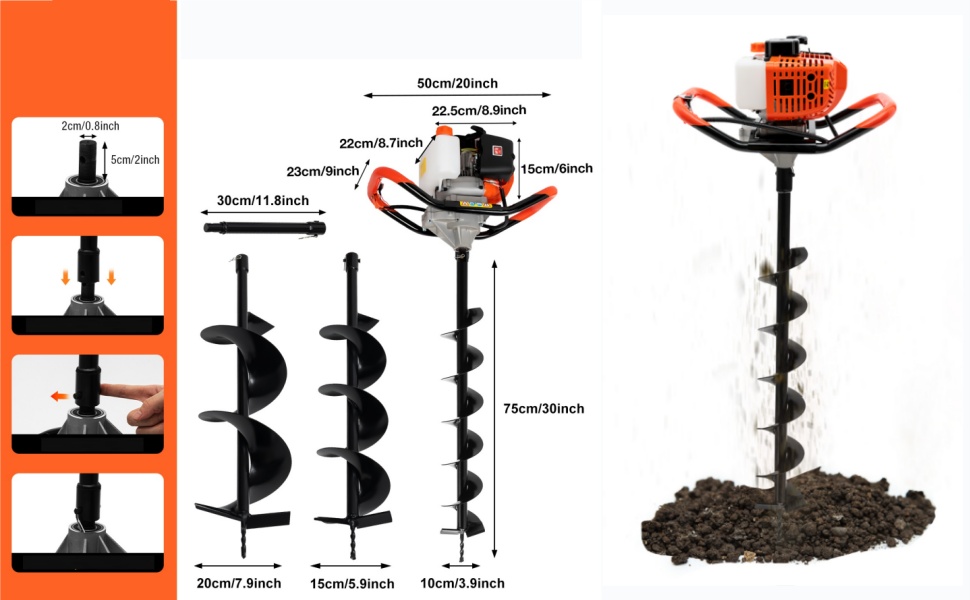 2cm/0.8inch
5cm/2inch

50cm/20inch
22.5cm/8.9inch
22cm/8.7inch
23cm/9inch
15cm/6inch

30cm/11.8inch

75cm/30inch

20cm/7.9inch
15cm/5.9inch
10cm/3.9inch