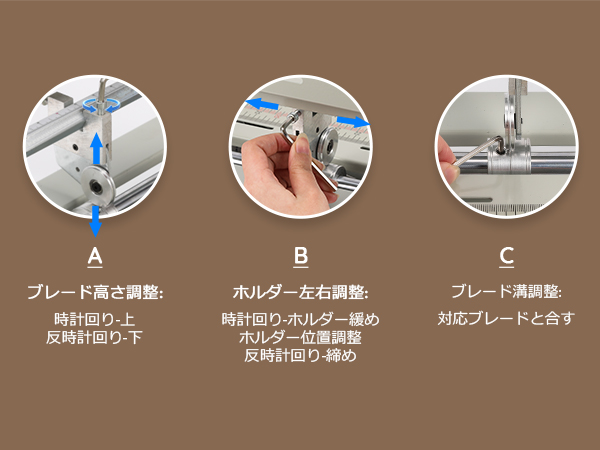 A

ブレード高さ調整:

時計回り-上
反時計回り-下

B

ホルダー左右調整:

時計回り-ホルダー緩め
ホルダー位置調整
反時計回り-締め

C

ブレード溝調整:

対応ブレードと合す