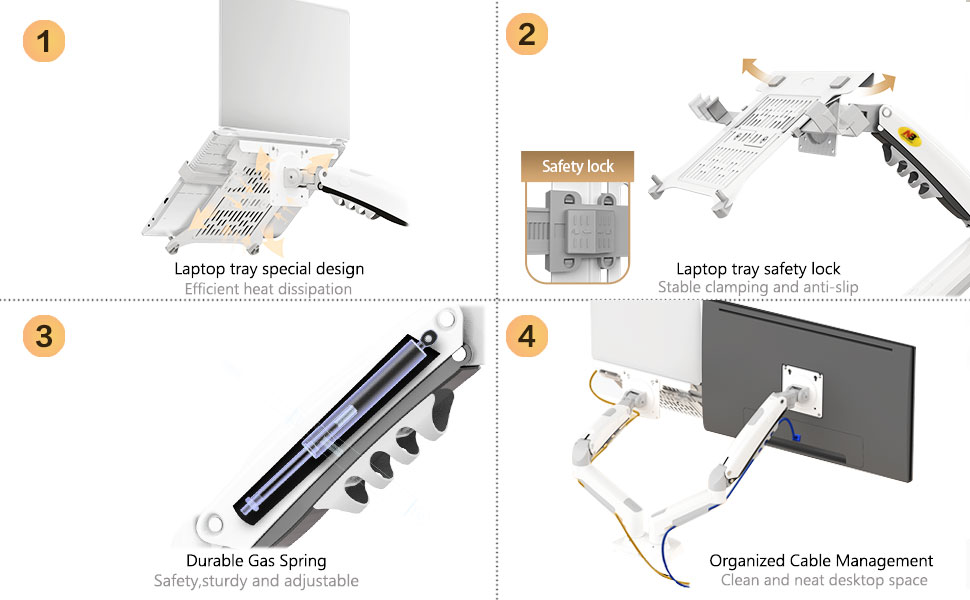 1

Laptop tray special design
Efficient heat dissipation

2

Safety lock

Laptop tray safety lock
Stable clamping and anti-slip

3

Durable Gas Spring
Safety,sturdy and adjustable

4

Organized Cable Management
Clean and neat desktop space