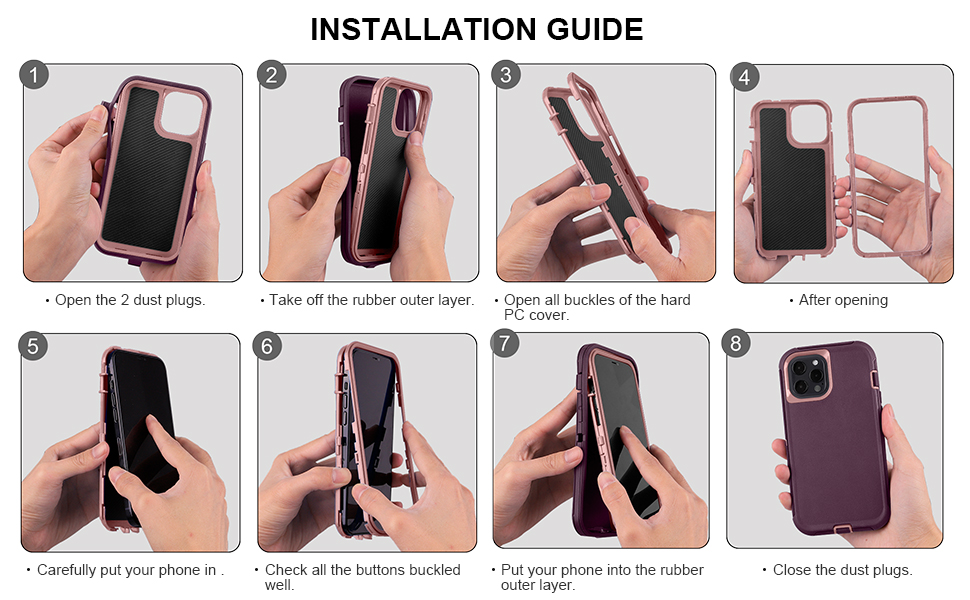 INSTALLATION GUIDE

1
• Open the 2 dust plugs.

2
• Take off the rubber outer layer.

3
• Open all buckles of the hard PC cover.

4
• After opening

5
• Carefully put your phone in .

6
• Check all the buttons buckled well.

7
• Put your phone into the rubber outer layer.

8
• Close the dust plugs.