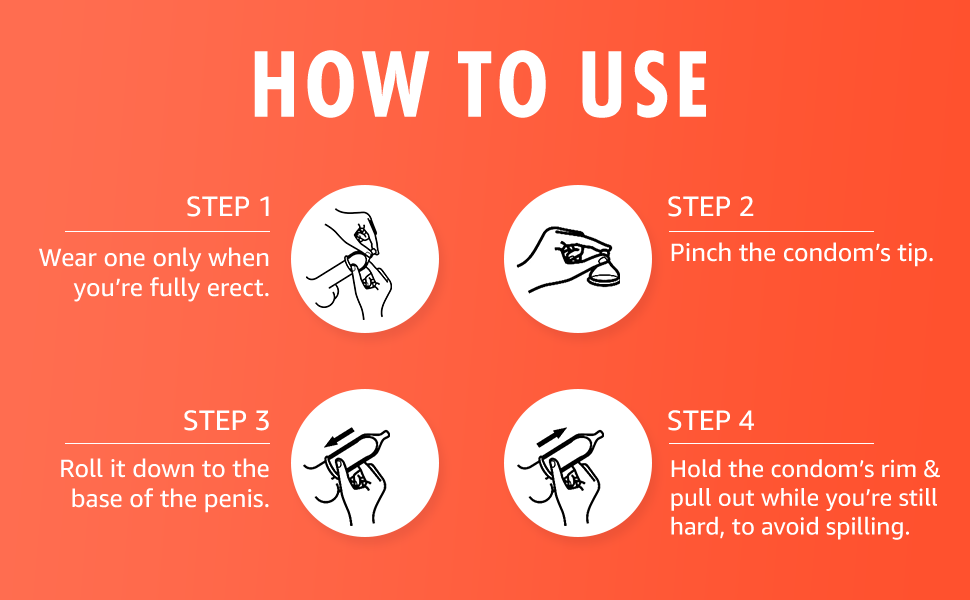 HOW TO USE

STEP 1
Wear one only when you're fully erect.

STEP 2
Pinch the condom's tip.

STEP 3
Roll it down to the base of the penis.

STEP 4
Hold the condom's rim & pull out while you're still hard, to avoid spilling.